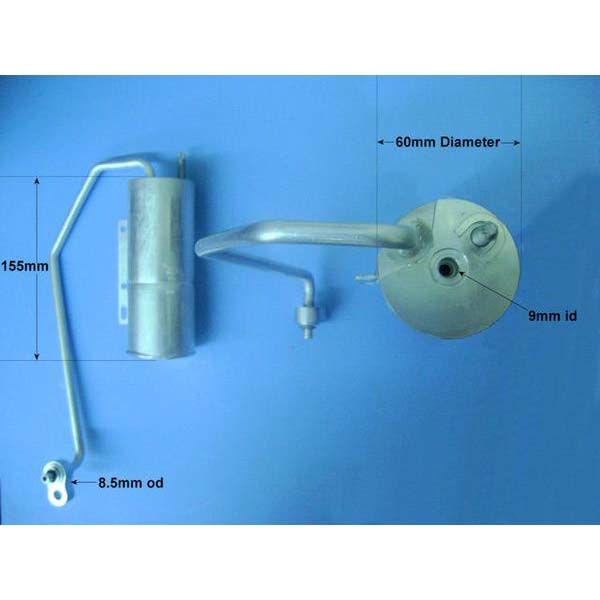 60mm Diameter

155mm

9mm id

8.5mm od