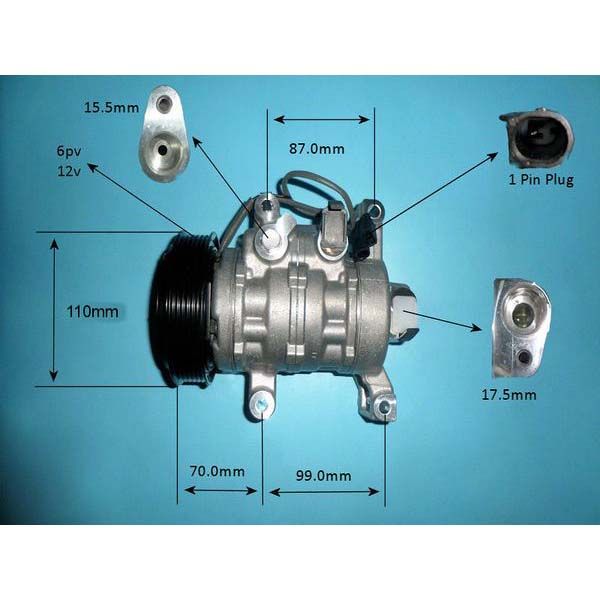 15.5mm

6pv
12v

87.0mm

1 Pin Plug

110mm

17.5mm

70.0mm

99.0mm