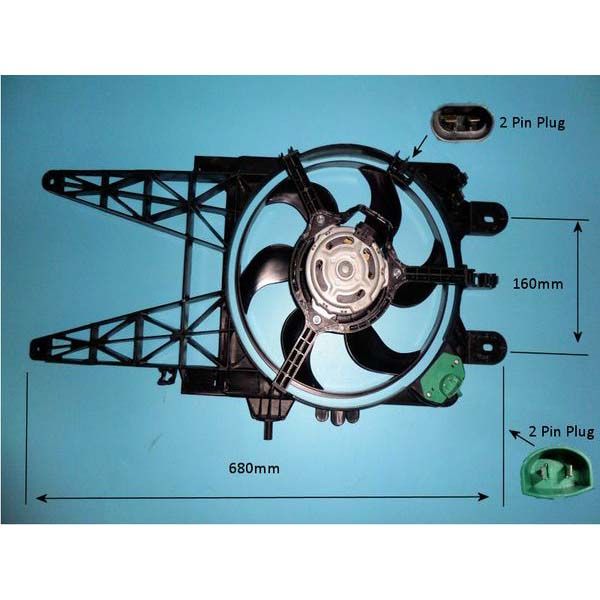 2 Pin Plug

160mm

2 Pin Plug

680mm